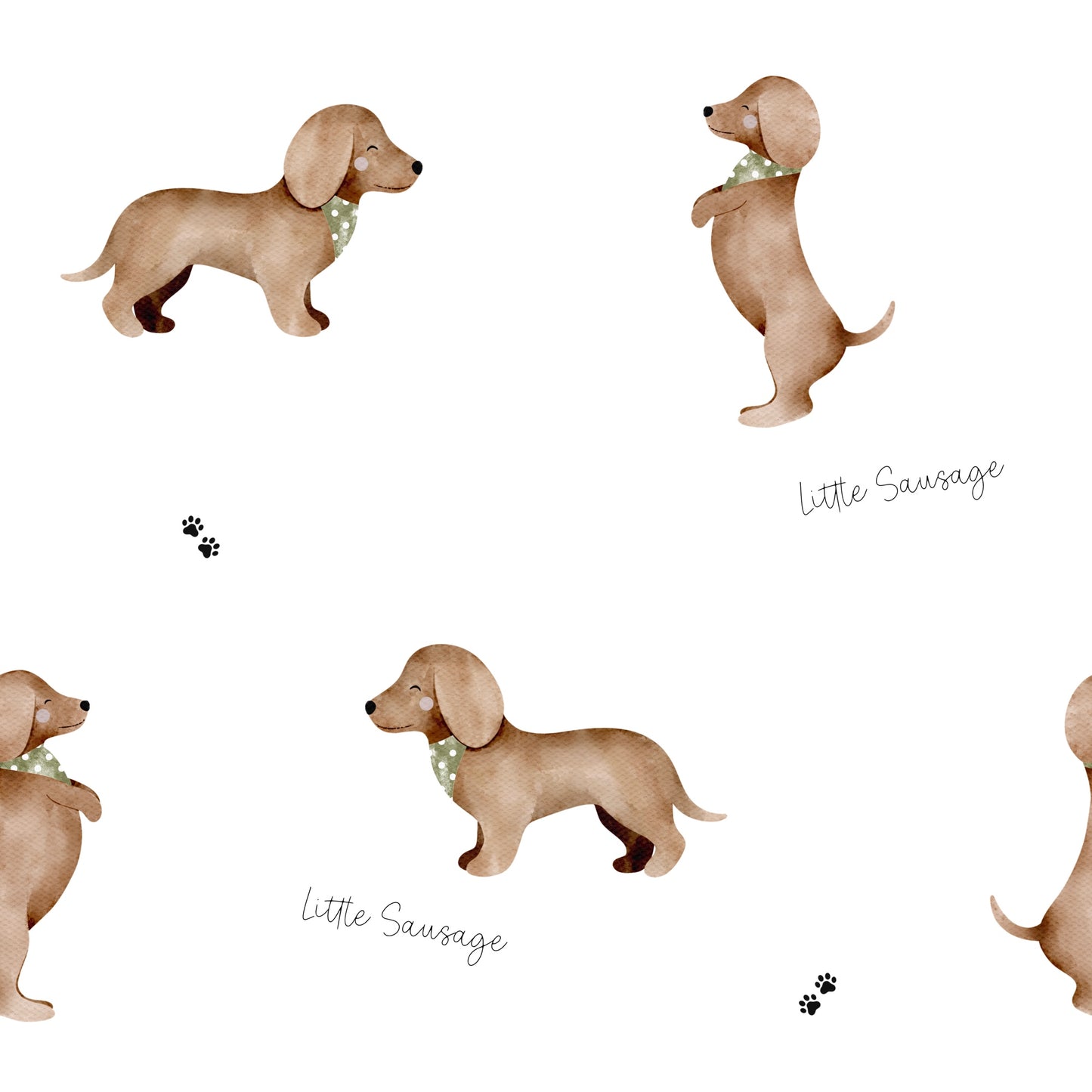 Little Sausage

Little Sausage